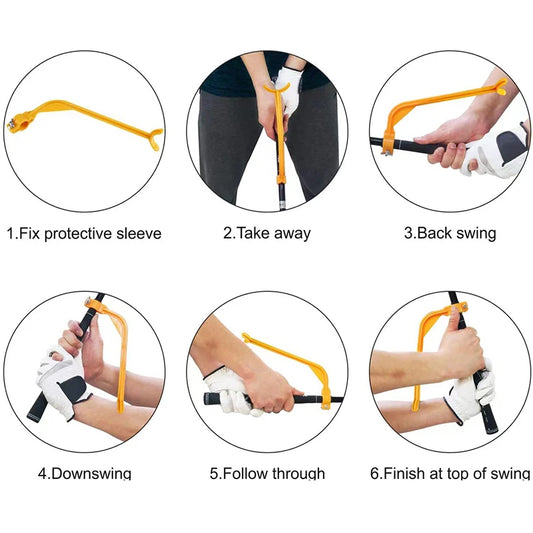 1.Fix protective sleeve

2.Take away

3.Back swing

4.Downswing

5.Follow through

6.Finish at top of swing